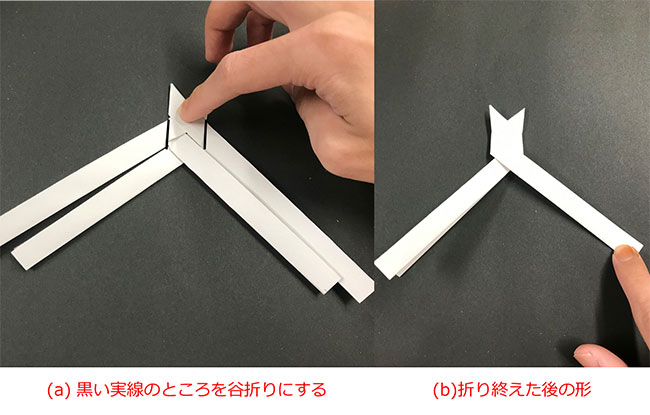 (a) 黒い実線のところを谷折りにする

(b)折り終えた後の形